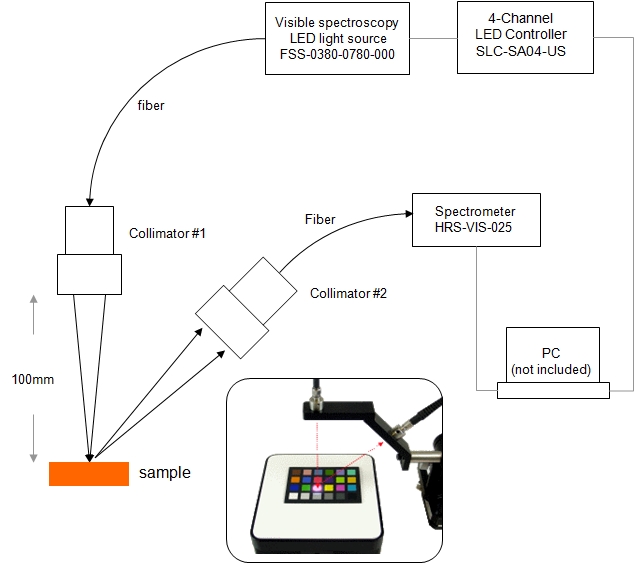 Visible spectroscopy
LED light source
FSS-0380-0780-000

4-Channel
LED Controller
SLC-SA04-US

fiber

Collimator #1

Fiber

Spectrometer
HRS-VIS-025

Collimator #2

100mm

PC
(not included)

sample