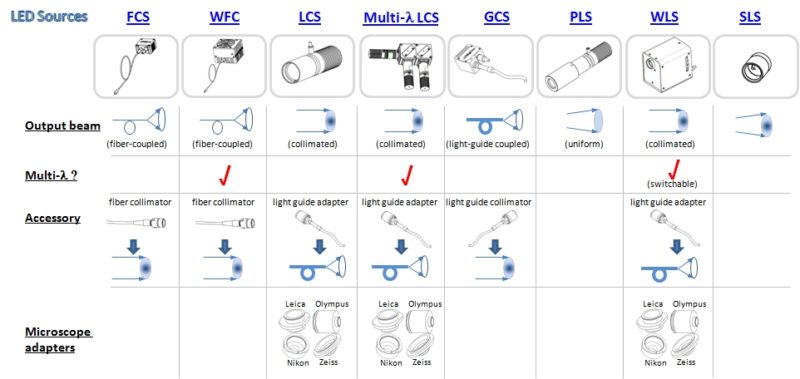 | LED Sources | FCS | WFC | LCS | Multi-λ LCS | GCS | PLS | WLS | SLS |
|---|---|---|---|---|---|---|---|---|
| Output beam | (fiber-coupled) | (fiber-coupled) | (collimated) | (collimated) | (light-guide coupled) | (uniform) | (collimated) | |
| Multi-λ ? | | ✓ | | ✓ | | | ✓ (switchable) | |
| Accessory | fiber collimator | fiber collimator | light guide adapter | light guide adapter | light guide collimator | | light guide adapter | |
| Microscope adapters | | | Leica Olympus Nikon Zeiss | Leica Olympus Nikon Zeiss | | | Leica Olympus Nikon Zeiss | |